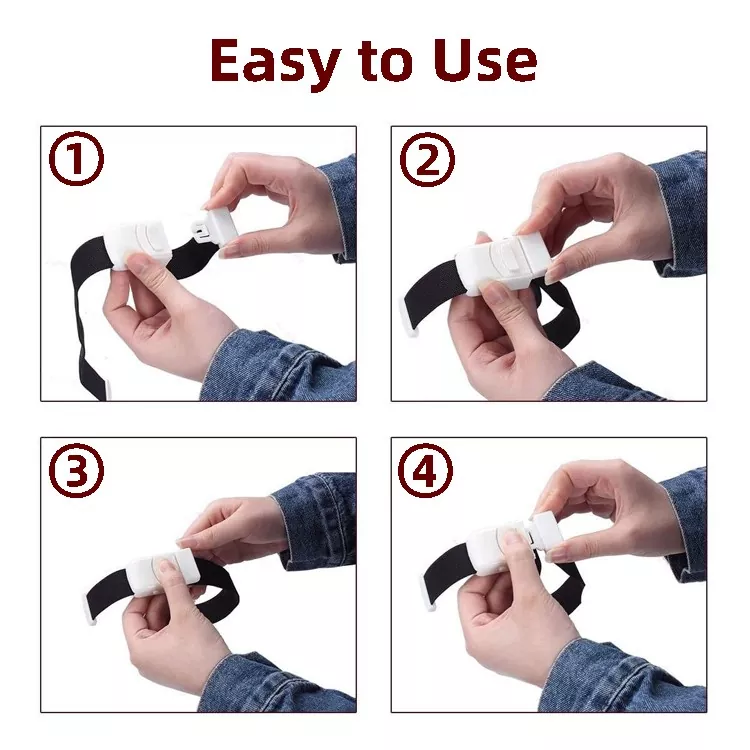 Easy to Use

①

②

③

④